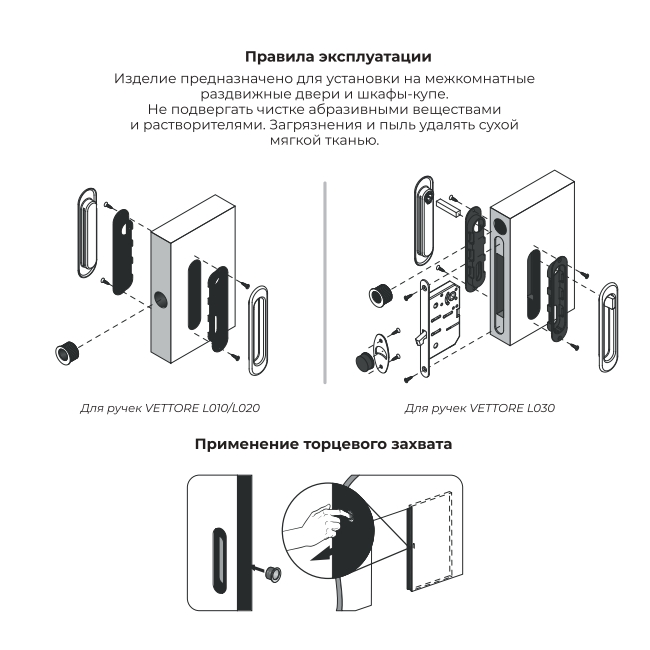 Правила эксплуатации

Изделие предназначено для установки на межкомнатные раздвижные двери и шкафы-купе.
Не подвергать чистке абразивными веществами и растворителями. Загрязнения и пыль удалять сухой мягкой тканью.

Для ручек VETTORE L010/L020

Для ручек VETTORE L030

Применение торцевого захвата